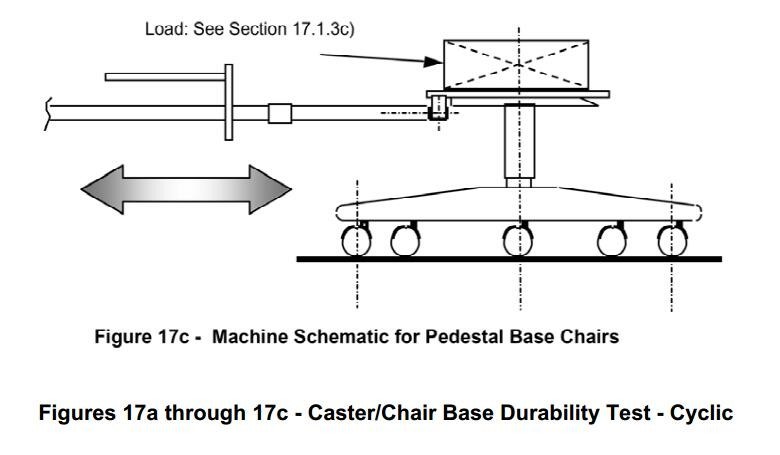 Load: See Section 17.1.3c)

Figure 17c - Machine Schematic for Pedestal Base Chairs

Figures 17a through 17c - Caster/Chair Base Durability Test - Cyclic