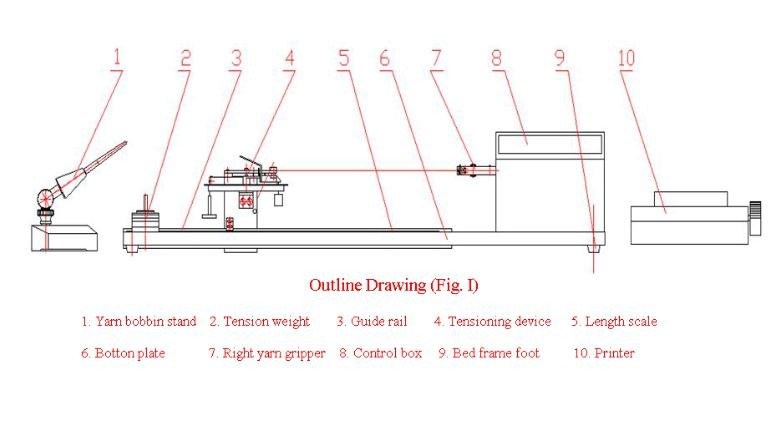 1 2 3 4 5 6 7 8 9 10

Outline Drawing (Fig. I)

1. Yarn bobbin stand 2. Tension weight 3. Guide rail 4. Tensioning device 5. Length scale

6. Botton plate 7. Right yarn gripper 8. Control box 9. Bed frame foot 10. Printer